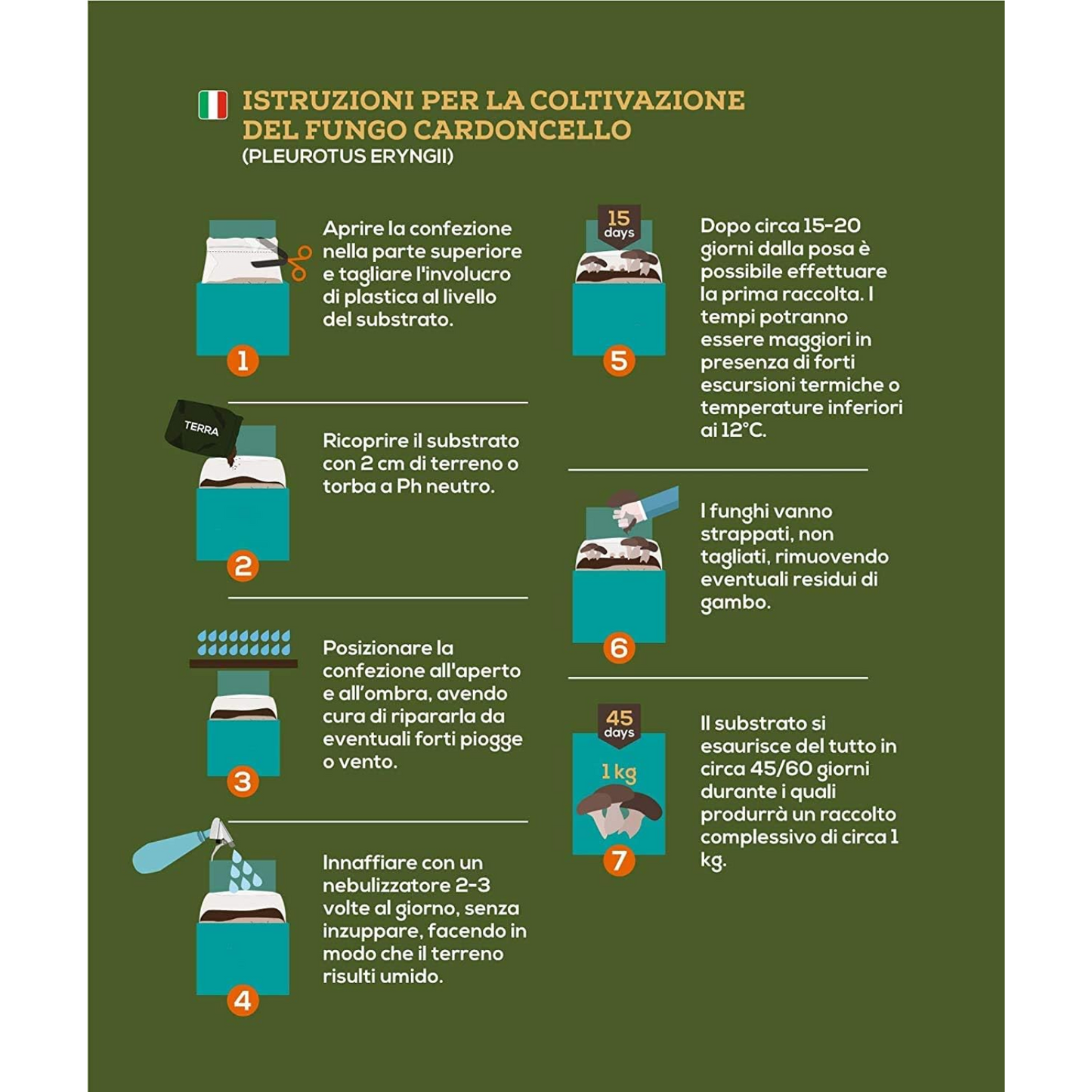 ISTRUZIONI PER LA COLTIVAZIONE DEL FUNGO CARDONCELLO
(PLEUROTUS ERYNGII)

1
Aprire la confezione nella parte superiore e tagliare l'involucro di plastica al livello del substrato.

TERRA
2
Ricoprire il substrato con 2 cm di terreno o torba a Ph neutro.

3
Posizionare la confezione all'aperto e all'ombra, avendo cura di ripararla da eventuali forti piogge o vento.

4
Innaffiare con un nebulizzatore 2-3 volte al giorno, senza inzuppare, facendo in modo che il terreno risulti umido.

15 days
5
Dopo circa 15-20 giorni dalla posa è possibile effettuare la prima raccolta. I tempi potranno essere maggiori in presenza di forti escursioni termiche o temperature inferiori ai 12°C.

6
I funghi vanno strappati, non tagliati, rimuovendo eventuali residui di gambo.

45 days
1 kg
7
Il substrato si esaurisce del tutto in circa 45/60 giorni durante i quali produrrà un raccolto complessivo di circa 1 kg.